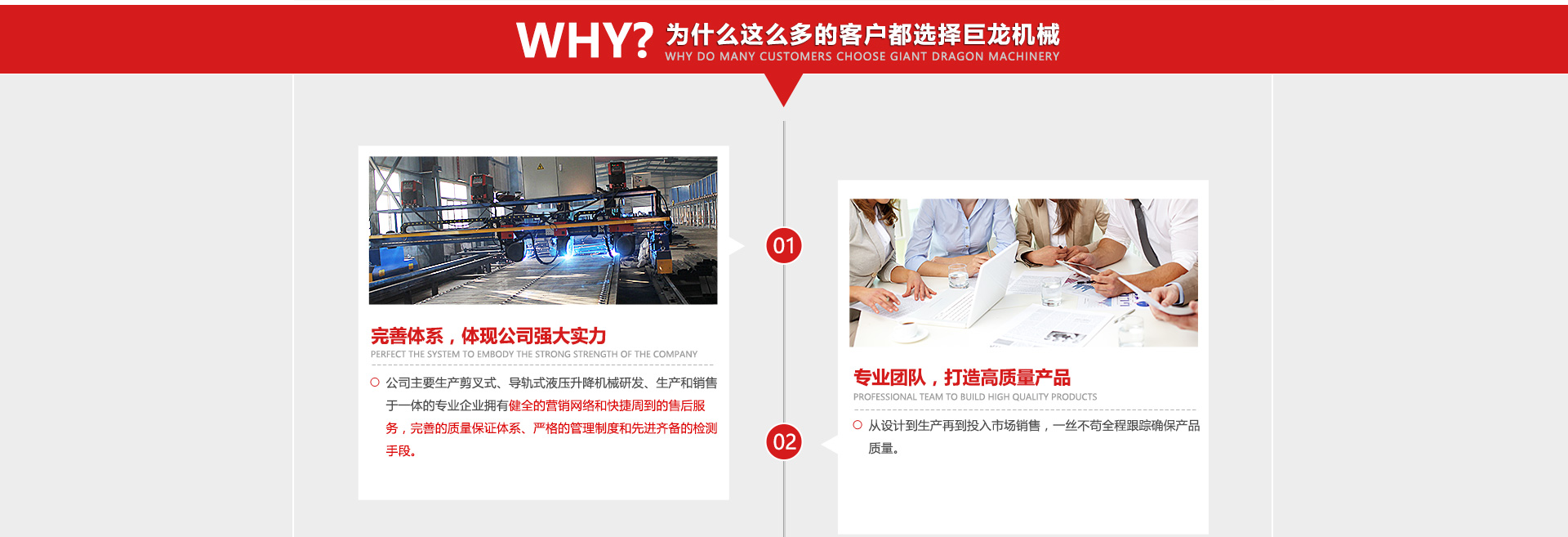 WHY? 为什么这么多的客户都选择巨龙机械
WHY DO MANY CUSTOMERS CHOOSE GIANT DRAGON MACHINERY

01

完善体系，体现公司强大实力
PERFECT THE SYSTEM TO EMBODY THE STRONG STRENGTH OF THE COMPANY

公司主要生产剪叉式、导轨式液压升降机械研发、生产和销售于一体的专业企业拥有健全的营销网络和快捷周到的售后服务，完善的质量保证体系、严格的管理制度和先进齐备的检测手段。

02

专业团队，打造高质量产品
PROFESSIONAL TEAM TO BUILD HIGH QUALITY PRODUCTS

从设计到生产再到投入市场销售，一丝不苟全程跟踪确保产品质量。